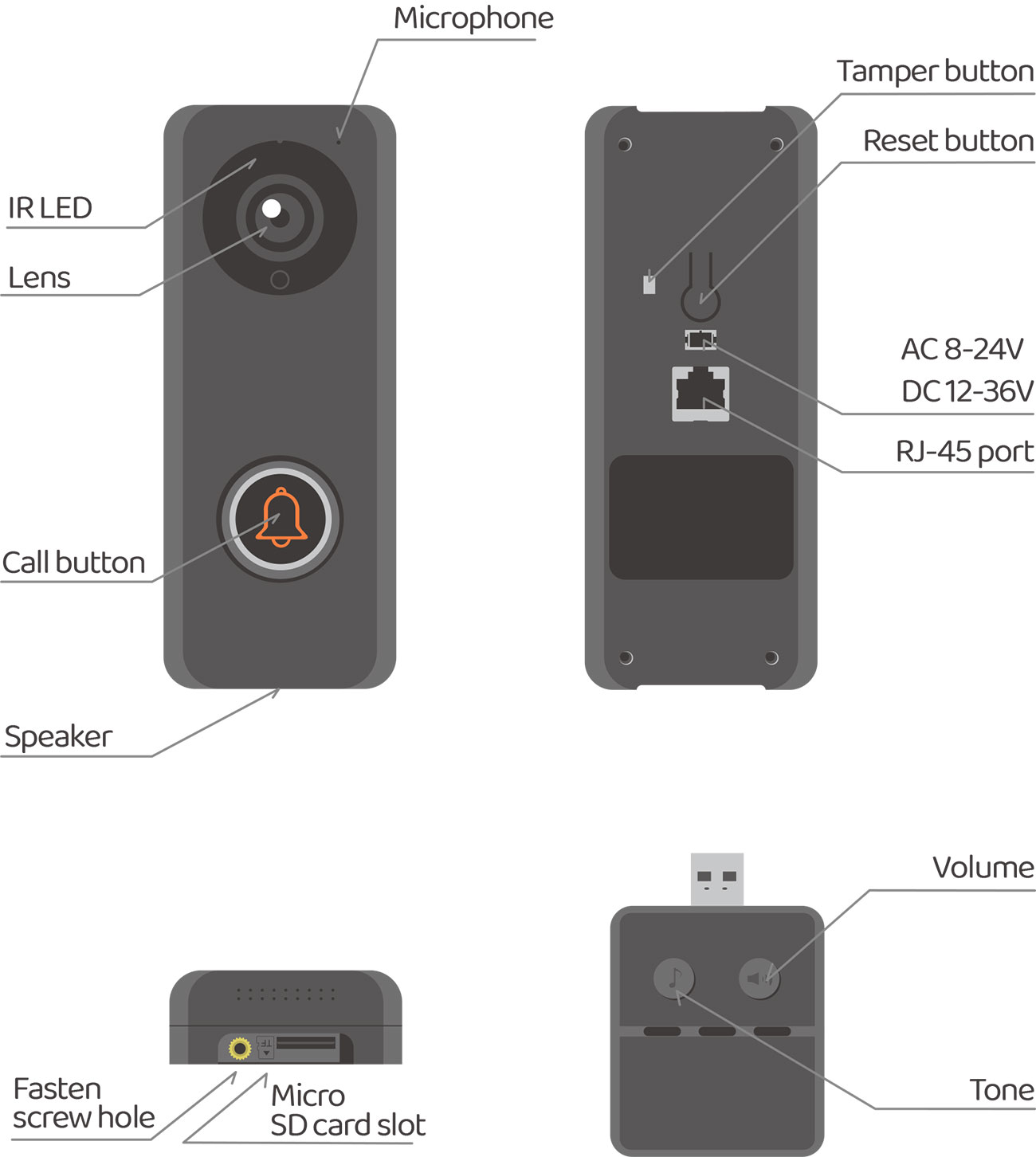 Microphone

IR LED

Lens

Call button

Speaker

Tamper button

Reset button

AC 8-24V
DC 12-36V

RJ-45 port

TF

Fasten screw hole

Micro SD card slot

Volume

Tone