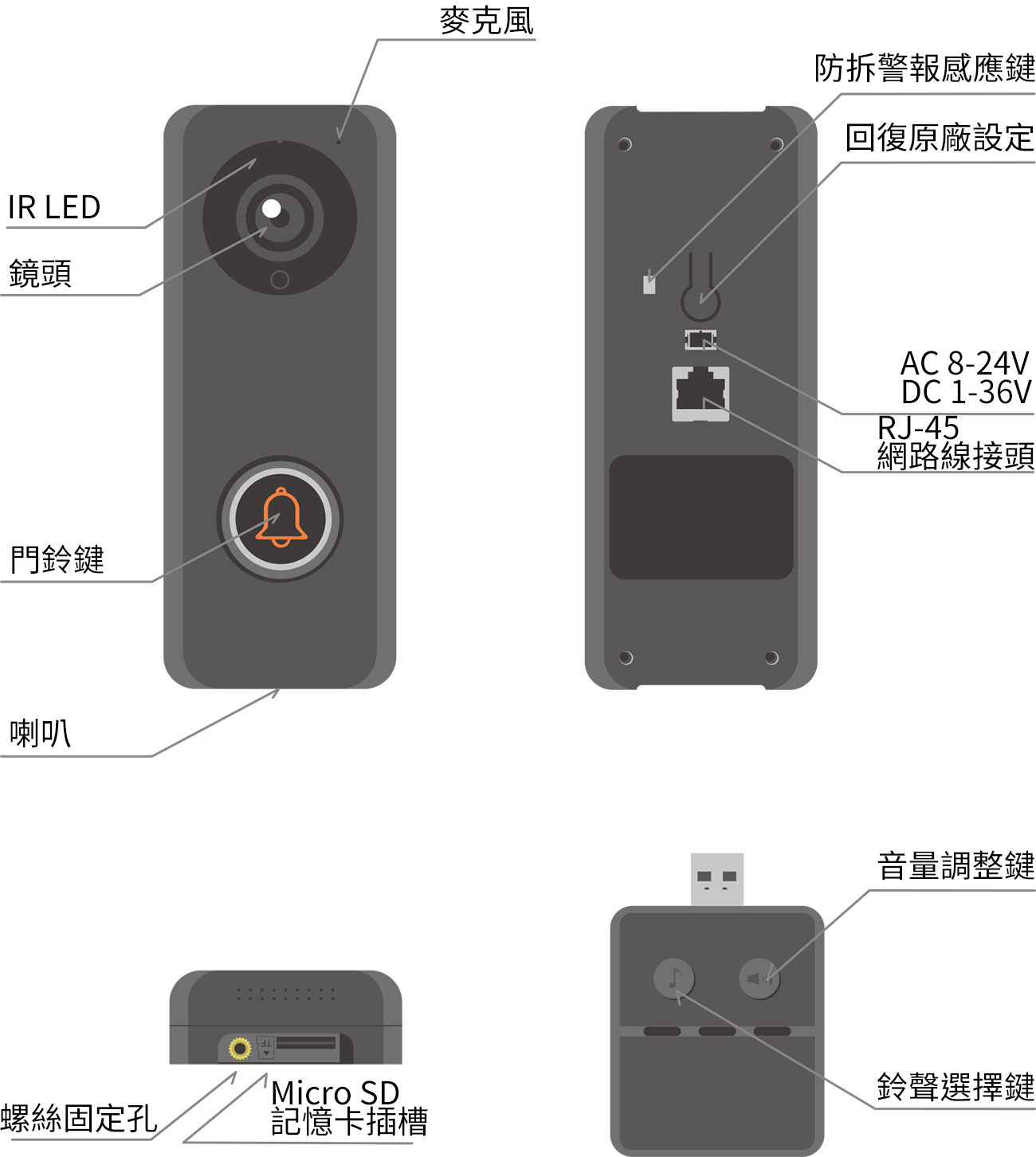 麥克風

IR LED

鏡頭

門鈴鍵

喇叭

防拆警報感應鍵

回復原廠設定

AC 8-24V
DC 1-36V

RJ-45
網路線接頭

TF

螺絲固定孔

Micro SD
記憶卡插槽

音量調整鍵

鈴聲選擇鍵